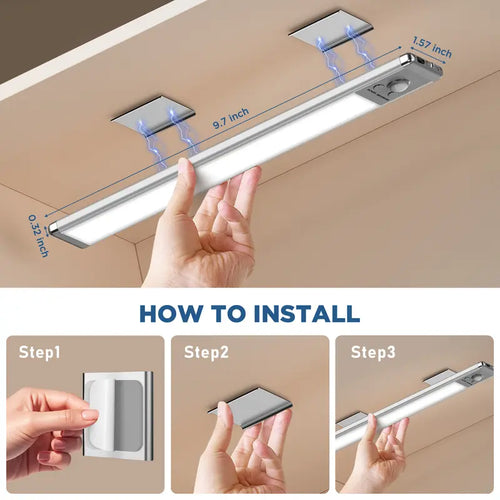 1.57 inch

9.7 inch

0.32 inch

HOW TO INSTALL

Step1

Step2

Step3